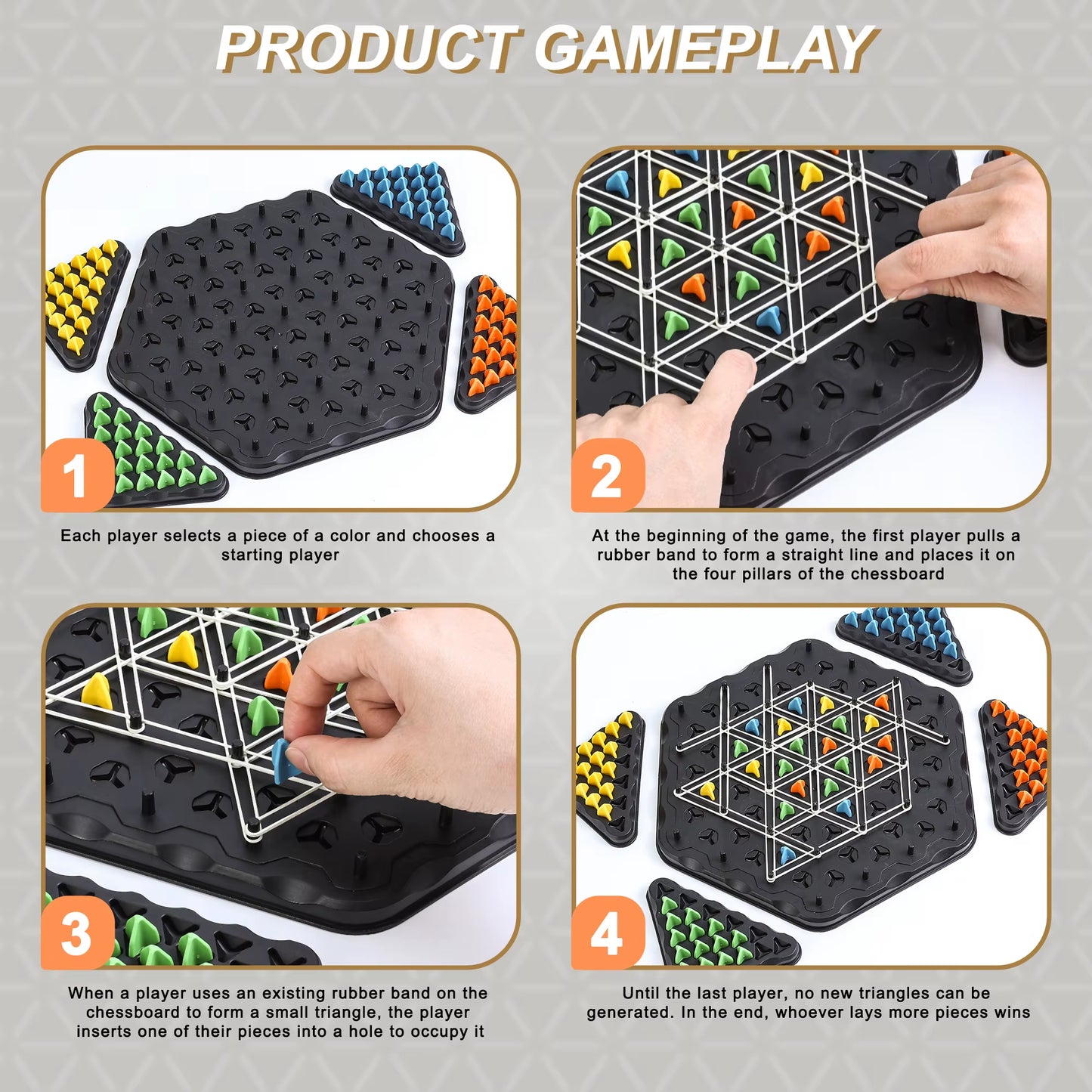 PRODUCT GAMEPLAY

1

Each player selects a piece of a color and chooses a starting player

2

At the beginning of the game, the first player pulls a rubber band to form a straight line and places it on the four pillars of the chessboard

3

When a player uses an existing rubber band on the chessboard to form a small triangle, the player inserts one of their pieces into a hole to occupy it

4

Until the last player, no new triangles can be generated. In the end, whoever lays more pieces wins