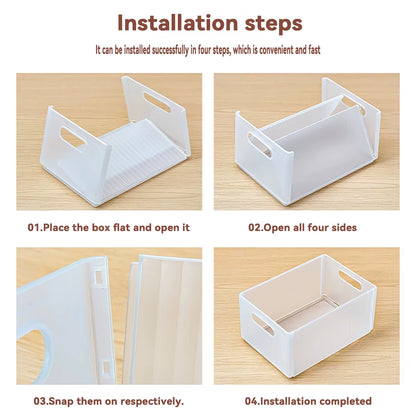 Installation steps

It can be installed successfully in four steps, which is convenient and fast

01.Place the box flat and open it

02.Open all four sides

03.Snap them on respectively.

04.Installation completed